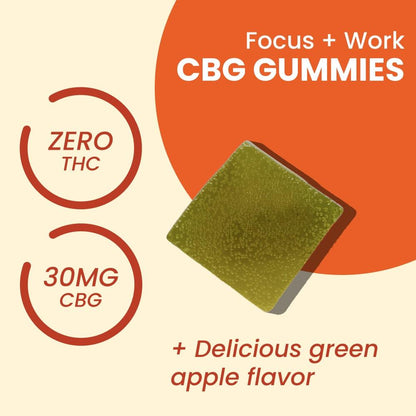 Focus + Work
CBG GUMMIES

ZERO
THC

30MG
CBG

+ Delicious green apple flavor